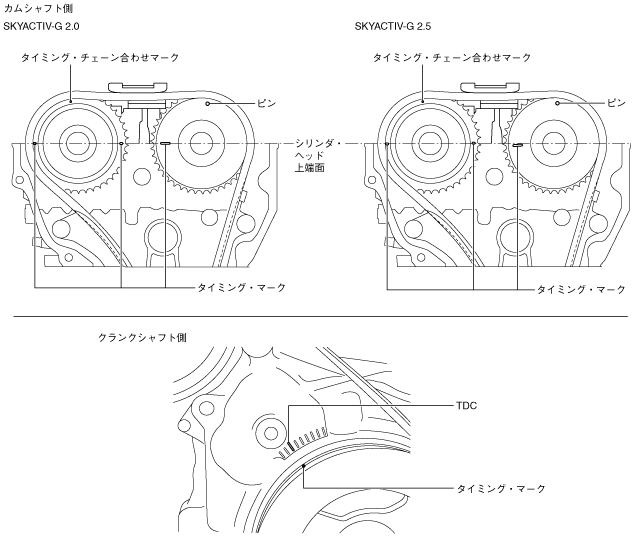 カムシャフト側

SKYACTIV-G 2.0

タイミング・チェーン合わせマーク

ピン

シリンダ・ヘッド上端面

タイミング・マーク

SKYACTIV-G 2.5

タイミング・チェーン合わせマーク

ピン

タイミング・マーク

クランクシャフト側

TDC

タイミング・マーク