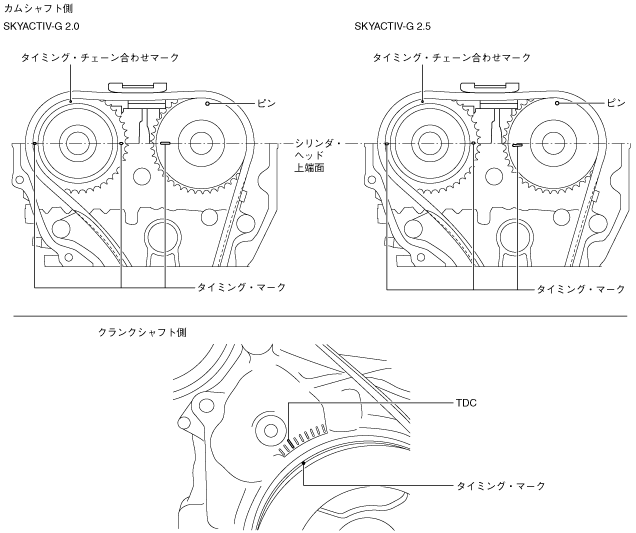 カムシャフト側

SKYACTIV-G 2.0

タイミング・チェーン合わせマーク

ピン

シリンダ・ヘッド上端面

タイミング・マーク

SKYACTIV-G 2.5

タイミング・チェーン合わせマーク

ピン

タイミング・マーク

クランクシャフト側

TDC

タイミング・マーク