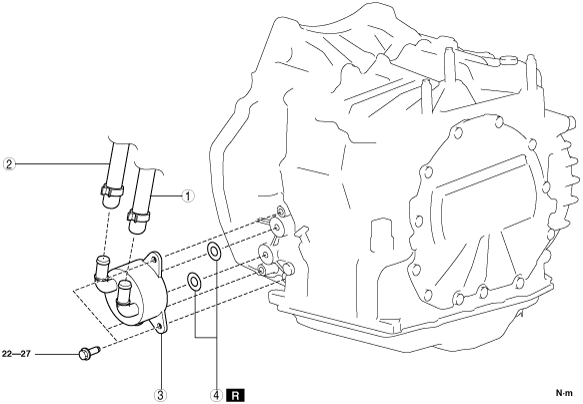 2
1
22—27
3
4
R
N·m