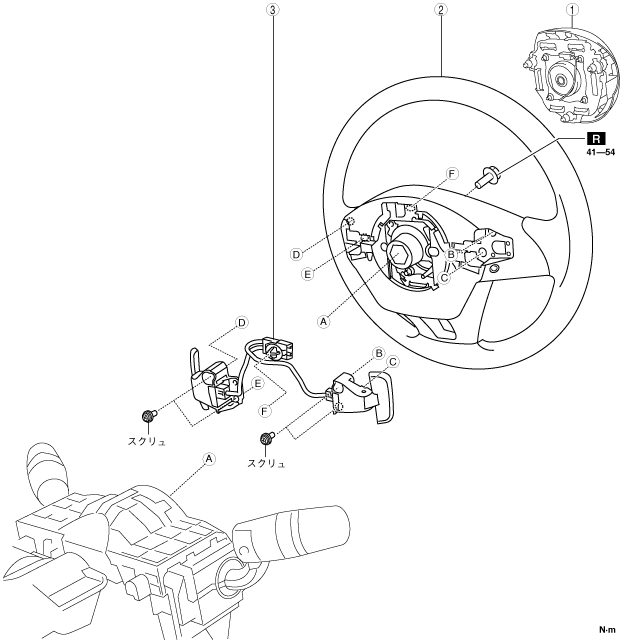 ③
②
①
R
41—54
F
D
E
B
C
A
D
B
C
E
F
スクリュ
スクリュ
A
N·m