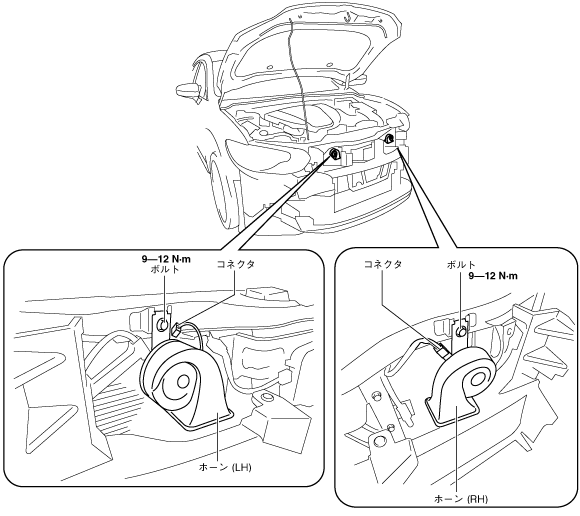 9—12 N·m
ボルト
コネクタ
ホーン (LH)

コネクタ
ボルト
9—12 N·m
ホーン (RH)