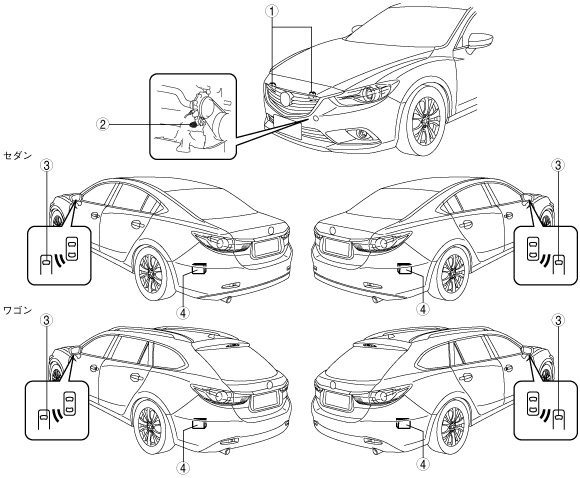 ①
②
セダン
③
③
④
④
ワゴン
③
③
④
④