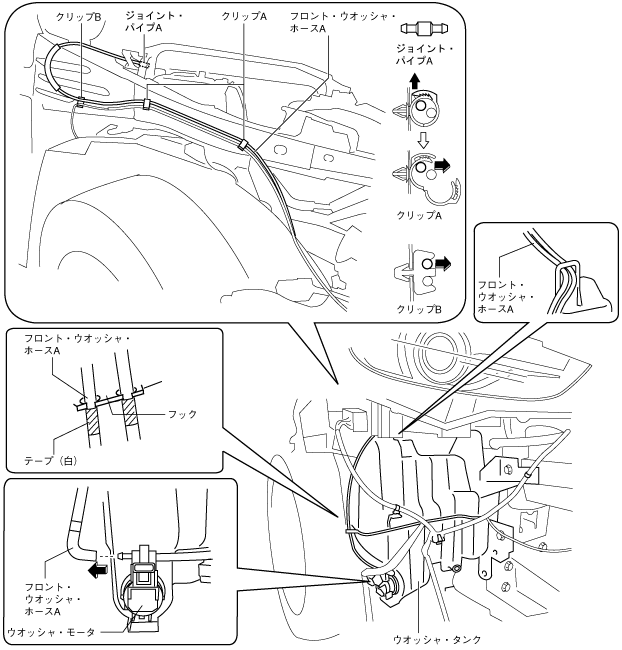 クリップB
ジョイント・パイプA
クリップA
フロント・ウオッシャ・ホースA
ジョイント・パイプA
クリップA
クリップB
フロント・ウオッシャ・ホースA
フロント・ウオッシャ・ホースA
フック
テープ（白）
フロント・ウオッシャ・ホースA
ウオッシャ・モータ
ウオッシャ・タンク