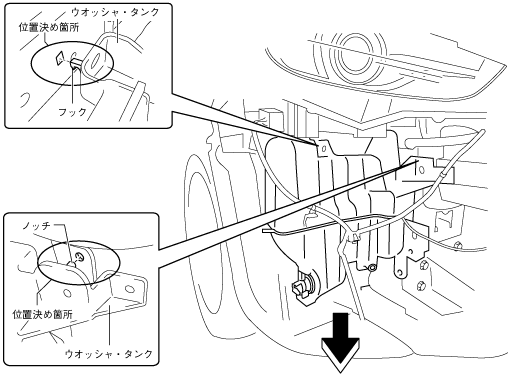 ウオッシャ・タンク
位置決め箇所
フック

ノッチ
位置決め箇所
ウオッシャ・タンク