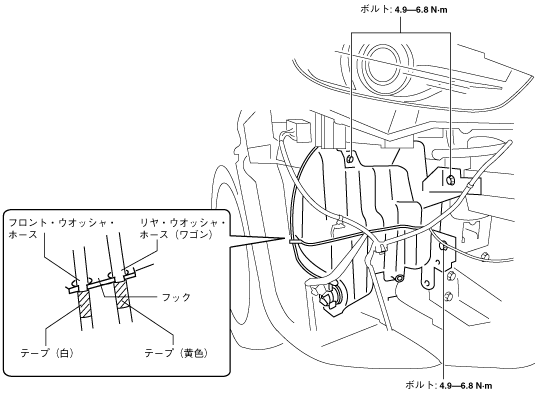 ボルト: 4.9—6.8 N·m

フロント・ウオッシャ・ホース

リヤ・ウオッシャ・ホース（ワゴン）

フック

テープ（白）

テープ（黄色）

ボルト: 4.9—6.8 N·m