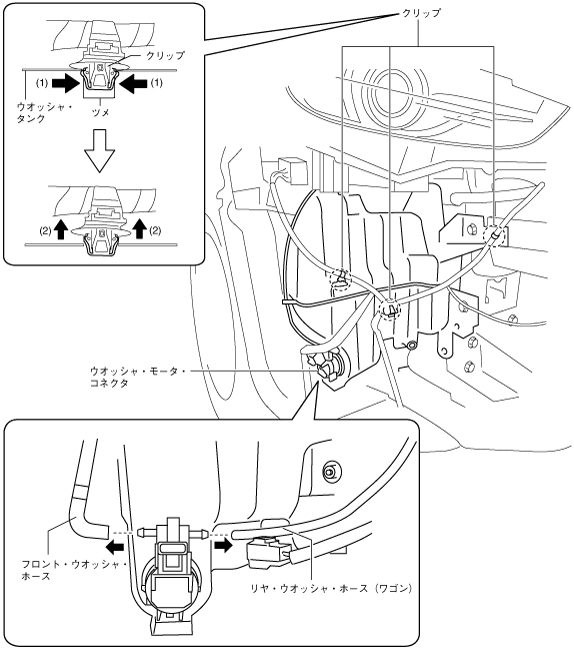 クリップ

クリップ

(1)

(1)

ウオッシャ・タンク

ツメ

(2)

(2)

ウオッシャ・モータ・コネクタ

フロント・ウオッシャ・ホース

リヤ・ウオッシャ・ホース（ワゴン）