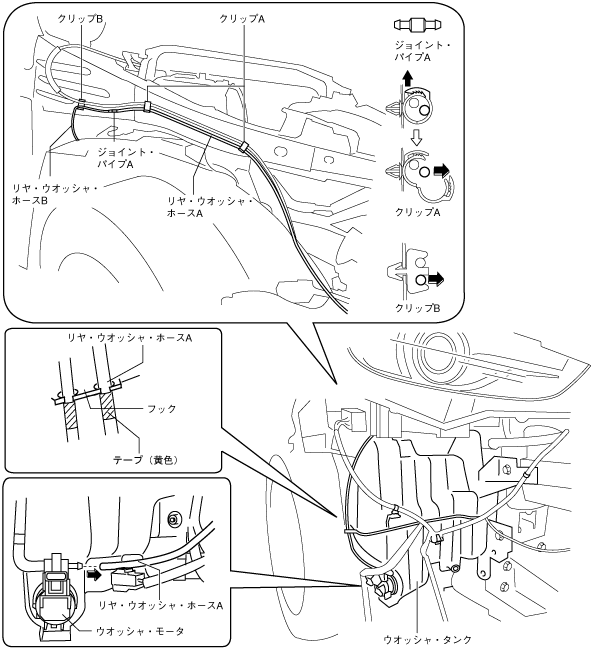 クリップB
クリップA
ジョイント・パイプA
ジョイント・パイプA
リヤ・ウオッシャ・ホースB
リヤ・ウオッシャ・ホースA
クリップA
クリップB
リヤ・ウオッシャ・ホースA
フック
テープ（黄色）
リヤ・ウオッシャ・ホースA
ウオッシャ・モータ
ウオッシャ・タンク