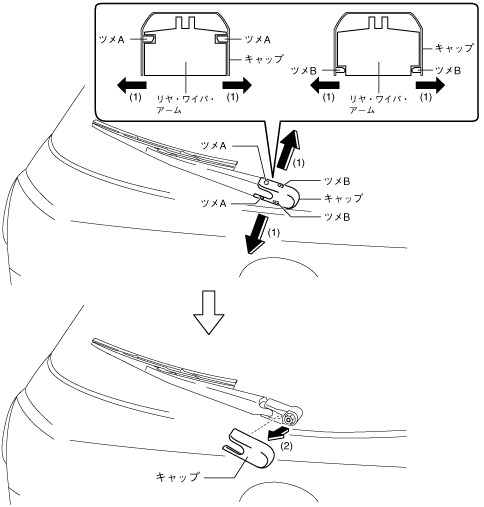 ツメA
ツメA
キャップ
(1)
リヤ・ワイパ・アーム
(1)
キャップ
ツメB
ツメB
(1)
リヤ・ワイパ・アーム
(1)
ツメA
(1)
ツメB
キャップ
ツメA
ツメB
(1)
(2)
キャップ