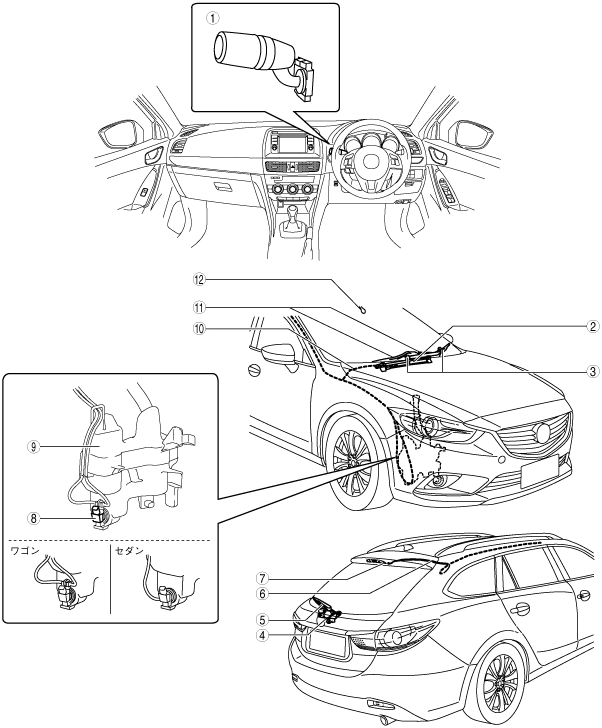 ①

⑫
⑪
⑩
②
③

⑨
⑧

ワゴン
セダン

⑦
⑥
⑤
④