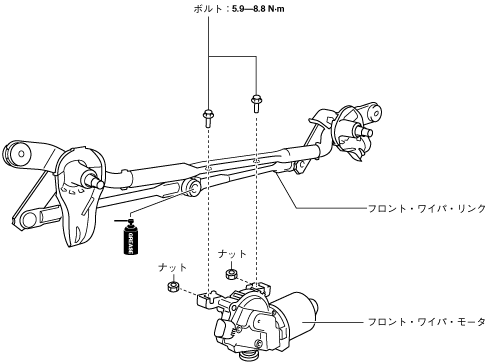 ボルト：5.9—8.8 N·m

フロント・ワイパ・リンク

GREASE

ナット

ナット

フロント・ワイパ・モータ