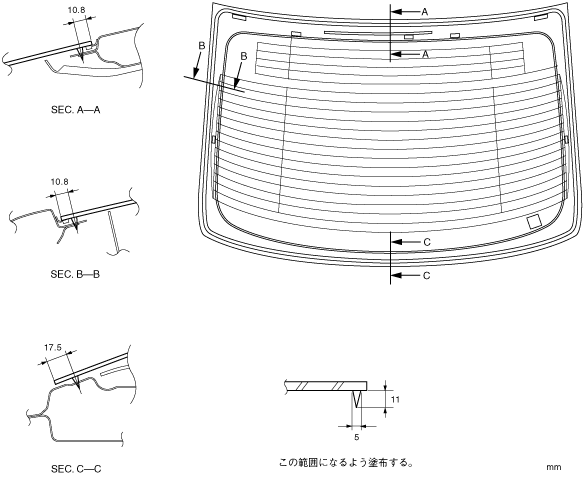 10.8

SEC. A—A

10.8

SEC. B—B

17.5

SEC. C—C

A

A

B

B

C

C

11

5

この範囲になるよう塗布する。

mm