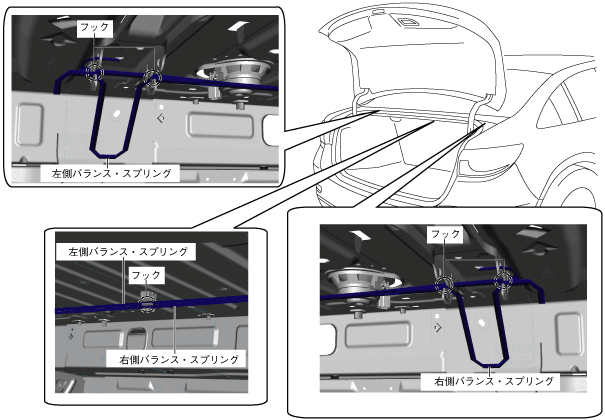 フック

左側バランス・スプリング

左側バランス・スプリング

フック

右側バランス・スプリング

フック

右側バランス・スプリング