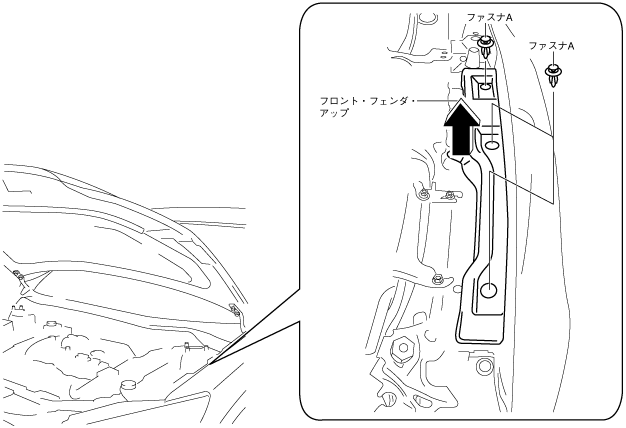 ファスナA

ファスナA

フロント・フェンダ・アップ