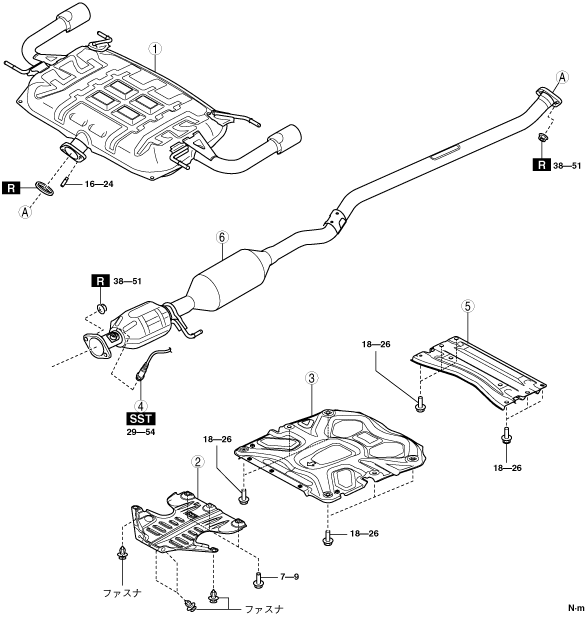 1
A
R
38—51
R
16—24
A
6
R
38—51
5
18—26
4
SST
29—54
3
18—26
18—26
2
18—26
7—9
ファスナ
ファスナ
N·m