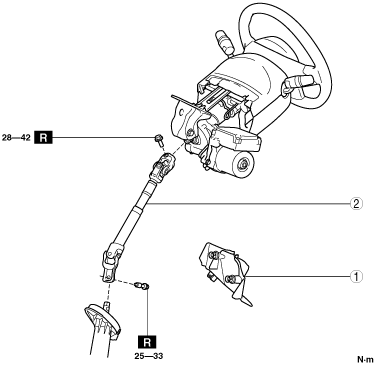 28—42 R

2

1

R
25—33

N·m