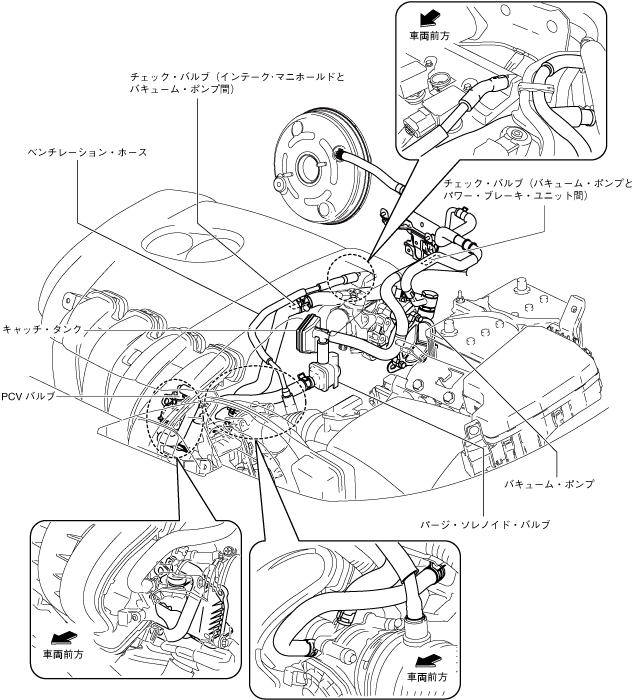 車両前方

チェック・バルブ（インテーク・マニホールドとバキューム・ポンプ間）

ベンチレーション・ホース

チェック・バルブ（バキューム・ポンプとパワー・ブレーキ・ユニット間）

キャッチ・タンク

PCV バルブ

バキューム・ポンプ

パージ・ソレノイド・バルブ

車両前方

車両前方