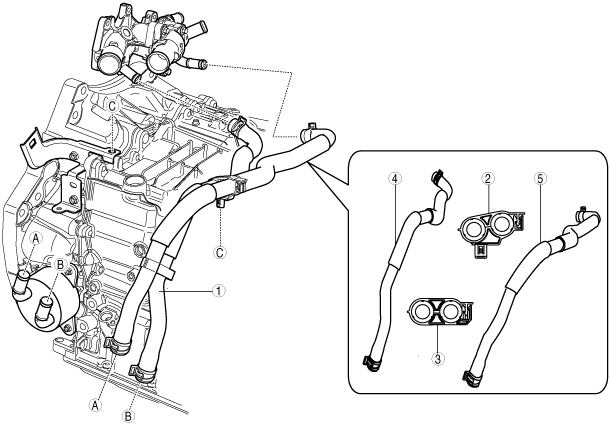 C
A
B
C
1
A
B
4
2
5
3