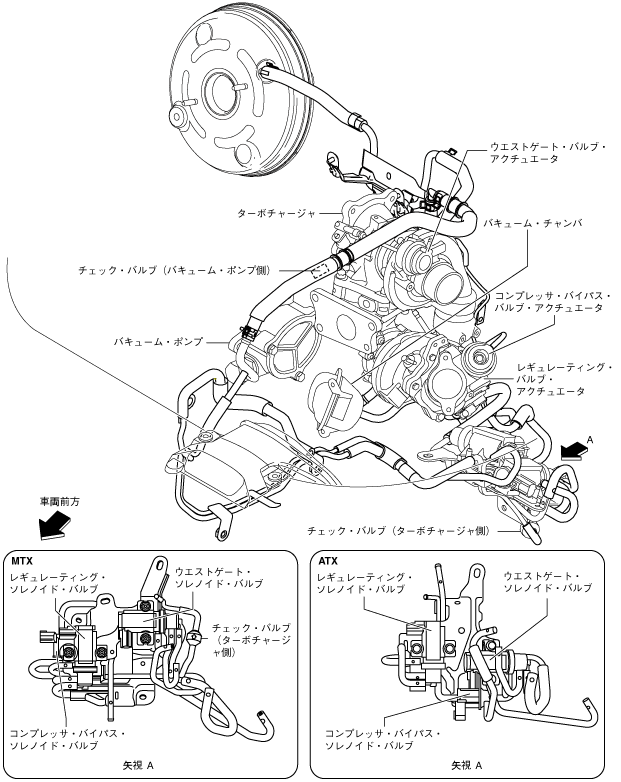 ウエストゲート・バルブ・アクチュエータ

ターボチャージャ

バキューム・チャンバ

チェック・バルブ（バキューム・ポンプ側）

コンプレッサ・バイパス・バルブ・アクチュエータ

バキューム・ポンプ

レギュレーティング・バルブ・アクチュエータ

A

車両前方

チェック・バルブ（ターボチャージャ側）

MTX

レギュレーティング・ソレノイド・バルブ

ウエストゲート・ソレノイド・バルブ

チェック・バルブ（ターボチャージャ側）

コンプレッサ・バイパス・ソレノイド・バルブ

矢視 A

ATX

レギュレーティング・ソレノイド・バルブ

ウエストゲート・ソレノイド・バルブ

コンプレッサ・バイパス・ソレノイド・バルブ

矢視 A