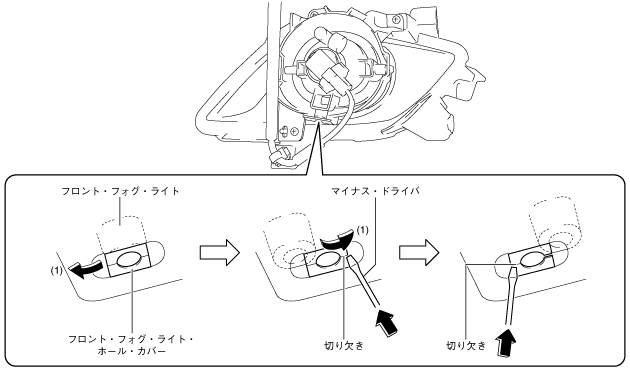 フロント・フォグ・ライト

(1)

フロント・フォグ・ライト・ホール・カバー

マイナス・ドライバ

(1)

切り欠き

切り欠き