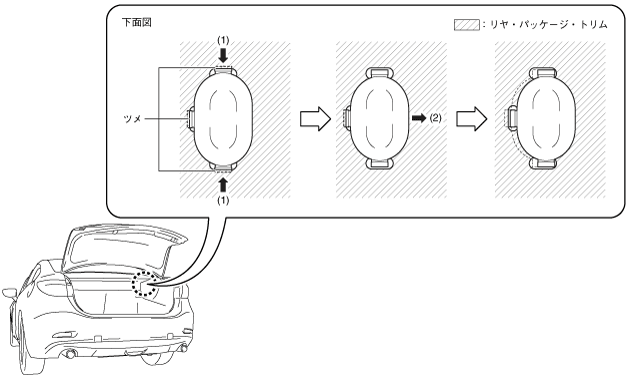 下面図

: リヤ・パッケージ・トリム

(1)

ツメ

(1)

(2)