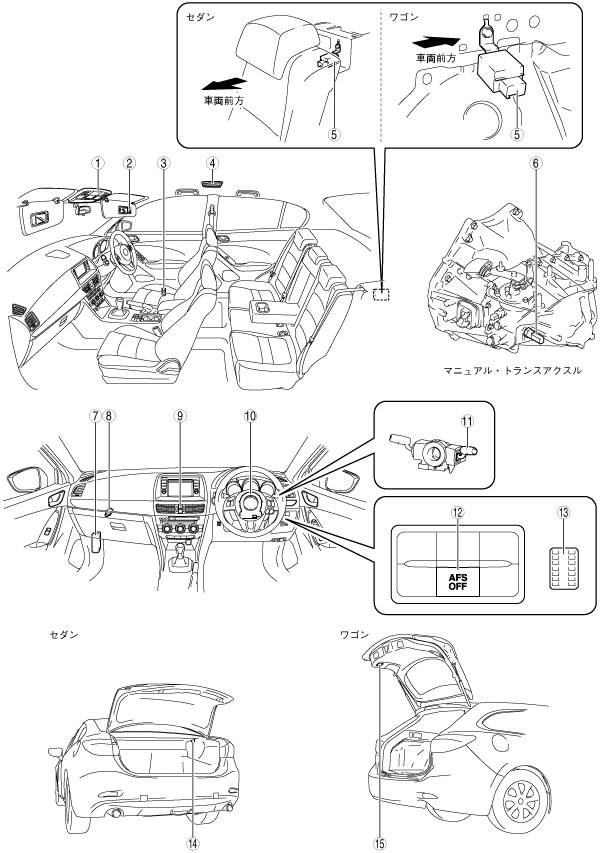 セダン

車両前方

⑤

ワゴン

車両前方

⑤

①

②

③

④

⑥

マニュアル・トランスアクスル

⑦

⑧

⑨

⑩

⑪

⑫

AFS OFF

⑬

セダン

⑭

ワゴン

⑮