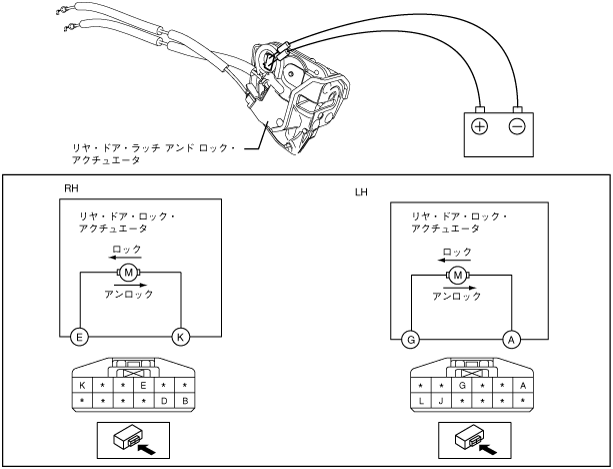 リヤ・ドア・ラッチ アンド ロック・アクチュエータ

RH

リヤ・ドア・ロック・アクチュエータ

ロック

M

アンロック

E

K

| K | * | * | E | * | * |
|---|---|---|---|---|---|
| * | * | * | * | D | B |

LH

リヤ・ドア・ロック・アクチュエータ

ロック

M

アンロック

G

A

| * | * | G | * | * | A |
|---|---|---|---|---|---|
| L | J | * | * | * | * |