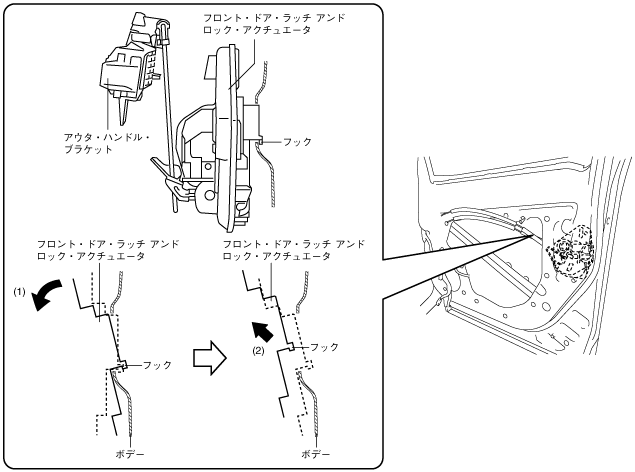 フロント・ドア・ラッチ アンド ロック・アクチュエータ

アウタ・ハンドル・ブラケット

フック

フロント・ドア・ラッチ アンド ロック・アクチュエータ

(1)

フック

ボデー

フロント・ドア・ラッチ アンド ロック・アクチュエータ

(2)

フック

ボデー