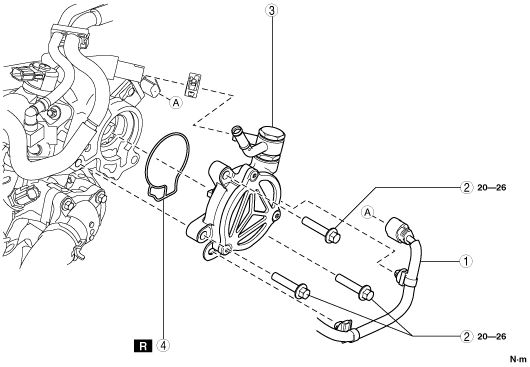 3

A

2 20—26

A

1

2 20—26

R 4

N·m