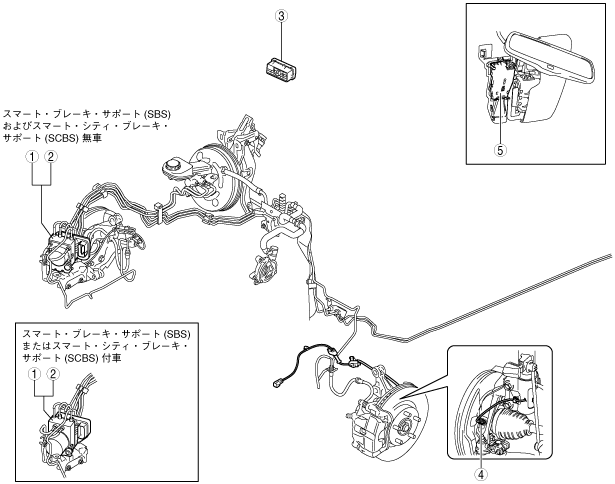 3

5

スマート・ブレーキ・サポート (SBS) およびスマート・シティ・ブレーキ・サポート (SCBS) 無車

1 2

スマート・ブレーキ・サポート (SBS) またはスマート・シティ・ブレーキ・サポート (SCBS) 付車

1 2

4