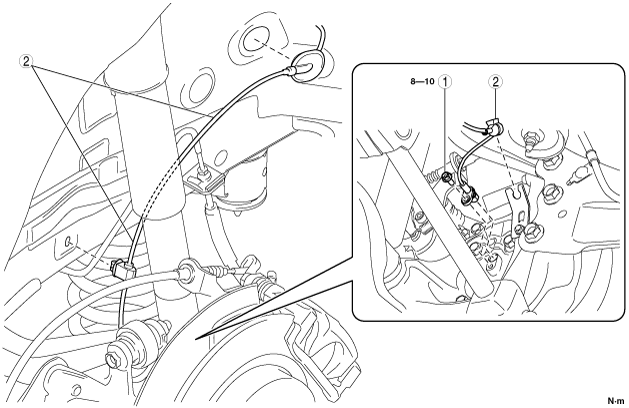 2

8—10 1

2

N·m