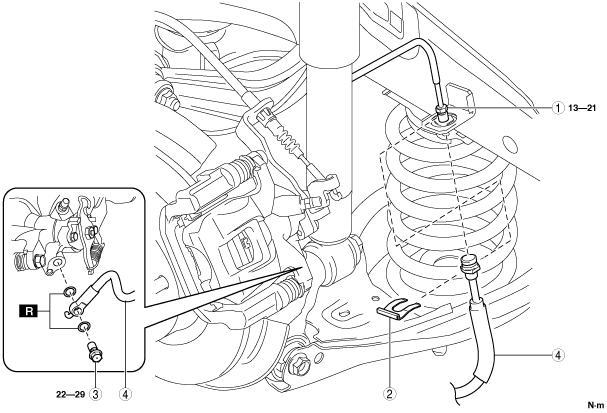 1 13—21

R

22—29 3

4

2

4

N·m