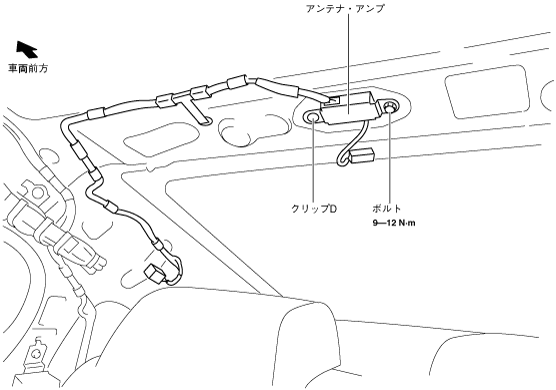 アンテナ・アンプ

車両前方

クリップD

ボルト
9—12 N·m