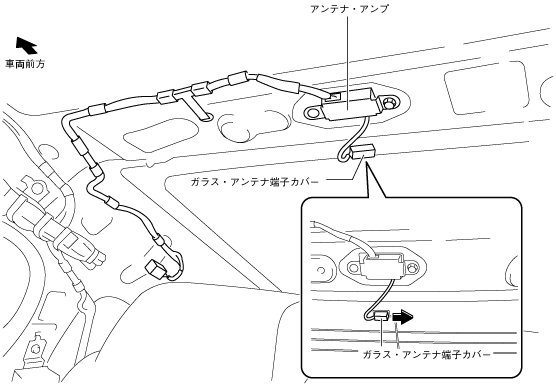 アンテナ・アンプ

車両前方

ガラス・アンテナ端子カバー

ガラス・アンテナ端子カバー