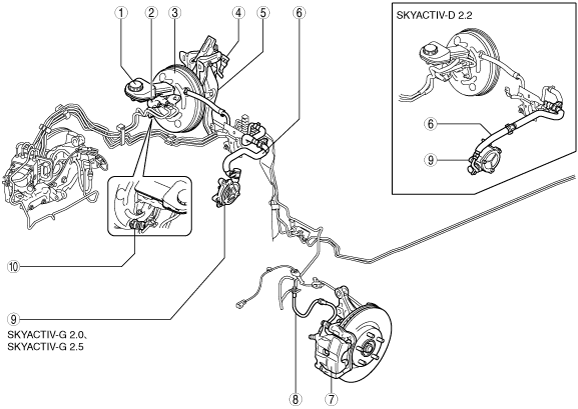 1
2
3
4
5
6

SKYACTIV-D 2.2

6

9

10

9

SKYACTIV-G 2.0、
SKYACTIV-G 2.5

8
7