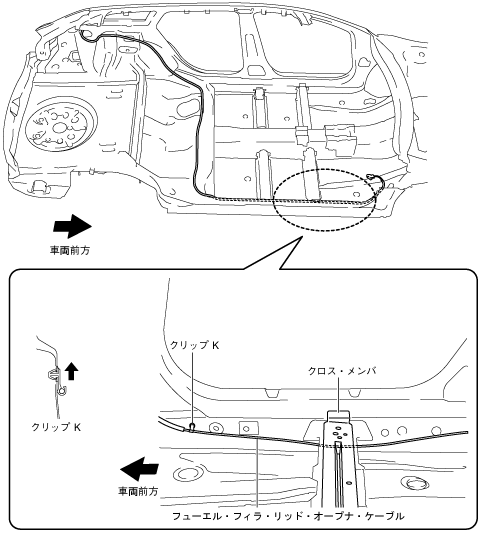 車両前方

クリップ K

クロス・メンバ

クリップ K

車両前方

フューエル・フィラ・リッド・オープナ・ケーブル