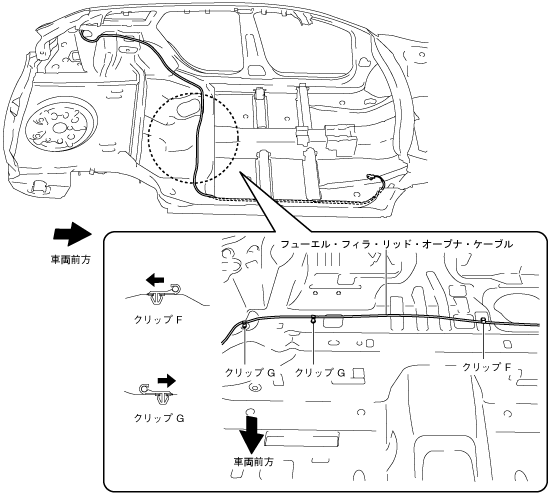 車両前方

フューエル・フィラ・リッド・オープナ・ケーブル

クリップ F

クリップ G

クリップ G

クリップ G

クリップ F

車両前方