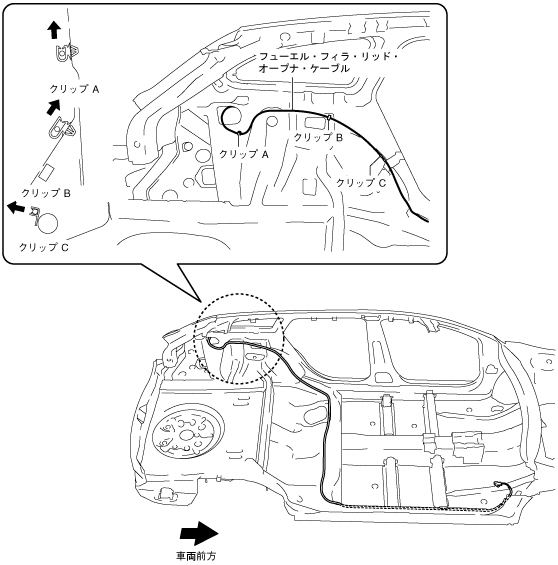 クリップ A

クリップ B

クリップ C

フューエル・フィラ・リッド・オープナ・ケーブル

クリップ A

クリップ B

クリップ C

車両前方