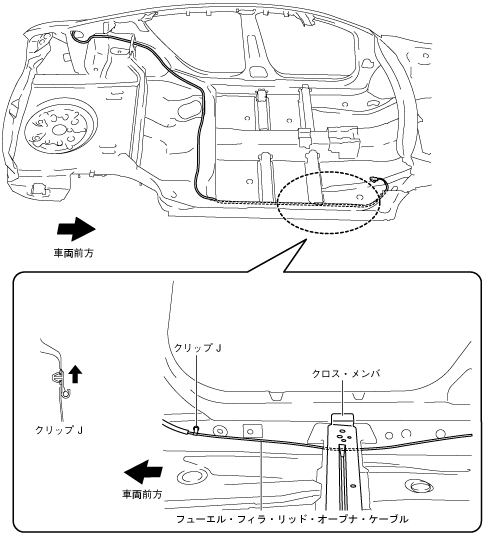 車両前方

クリップ J

クロス・メンバ

クリップ J

車両前方

フューエル・フィラ・リッド・オープナ・ケーブル