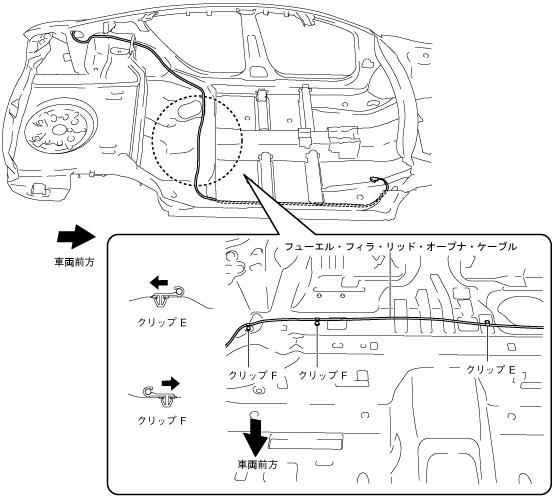 車両前方

フューエル・フィラ・リッド・オープナ・ケーブル

クリップ E

クリップ F

クリップ F

クリップ F

クリップ E

車両前方