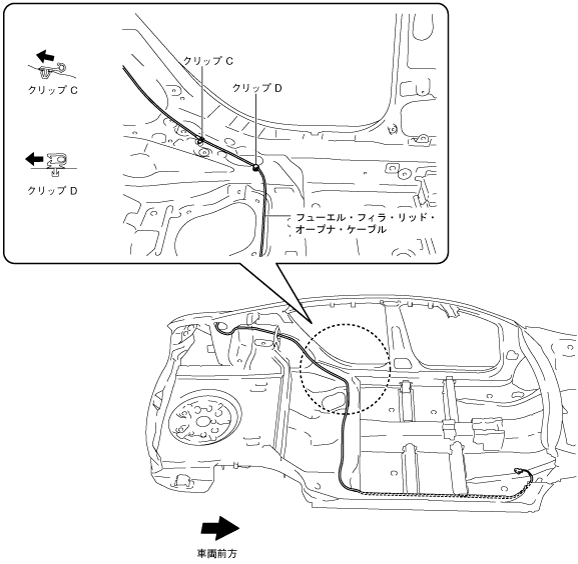 クリップ C

クリップ D

クリップ C

クリップ D

フューエル・フィラ・リッド・オープナ・ケーブル

車両前方