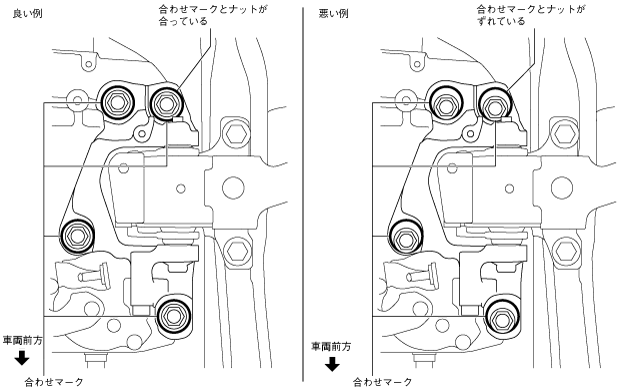 良い例

合わせマークとナットが合っている

車両前方

合わせマーク

悪い例

合わせマークとナットがずれている

車両前方

合わせマーク