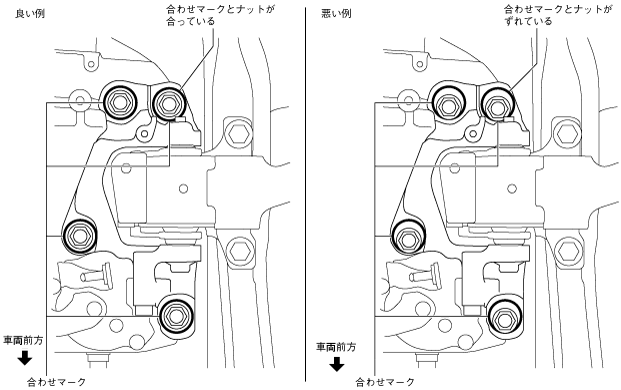 良い例

合わせマークとナットが合っている

車両前方

合わせマーク

悪い例

合わせマークとナットがずれている

車両前方

合わせマーク