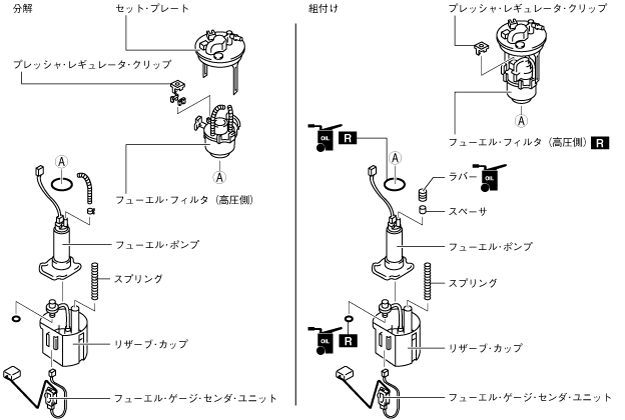 分解

セット・プレート

プレッシャ・レギュレータ・クリップ

Ⓐ

Ⓐ

フューエル・フィルタ（高圧側）

フューエル・ポンプ

スプリング

リザーブ・カップ

フューエル・ゲージ・センダ・ユニット

組付け

プレッシャ・レギュレータ・クリップ

Ⓐ

フューエル・フィルタ（高圧側） R

OIL R

Ⓐ

ラバー OIL

スペーサ

フューエル・ポンプ

スプリング

OIL R

リザーブ・カップ

フューエル・ゲージ・センダ・ユニット