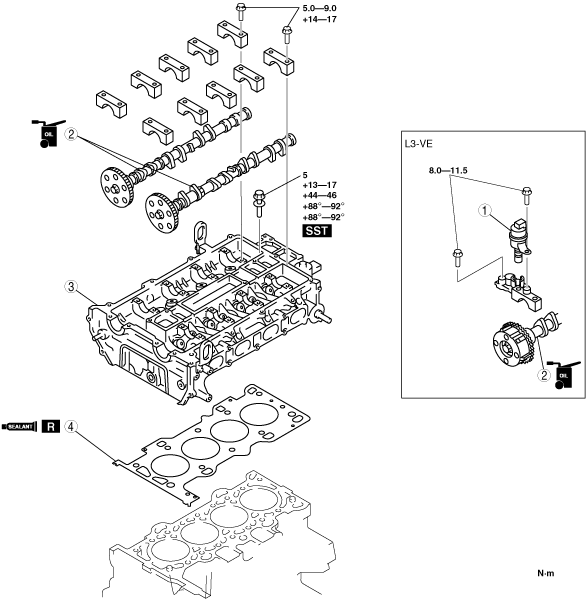 5.0—9.0
+14—17

OIL
2

5
+13—17
+44—46
+88°—92°
+88°—92°
SST

3

SEALANT R 4

L3-VE
8.0—11.5
1
2 OIL

N·m