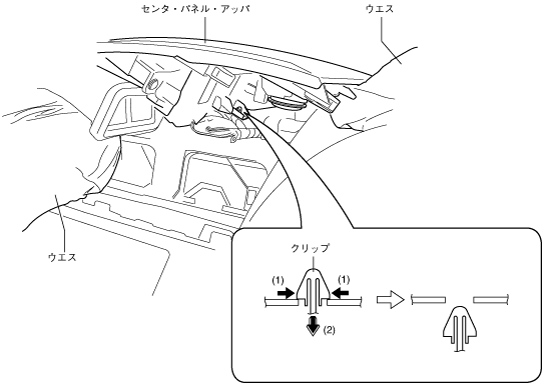 センタ・パネル・アッパ

ウエス

ウエス

クリップ

(1)

(1)

(2)