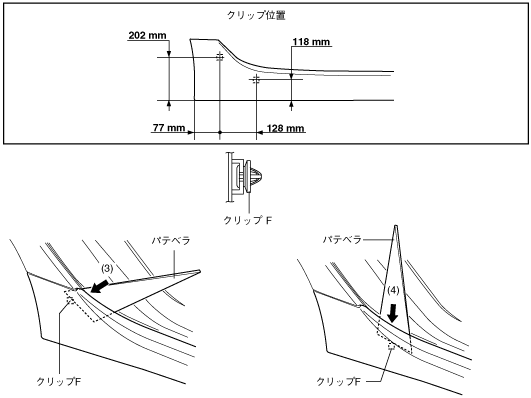 クリップ位置

202 mm
118 mm
77 mm
128 mm

クリップ F

パテベラ
(3)
クリップF

パテベラ
(4)
クリップF