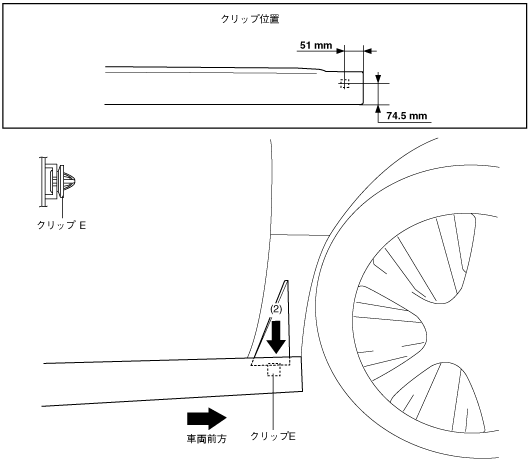 クリップ位置

51 mm

74.5 mm

クリップ E

(2)

車両前方

クリップE