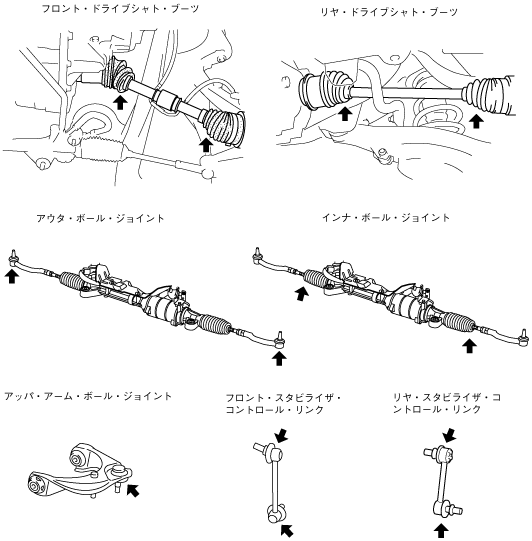 フロント・ドライブシャト・ブーツ

リヤ・ドライブシャト・ブーツ

アウタ・ボール・ジョイント

インナ・ボール・ジョイント

アッパ・アーム・ボール・ジョイント

フロント・スタビライザ・コントロール・リンク

リヤ・スタビライザ・コントロール・リンク