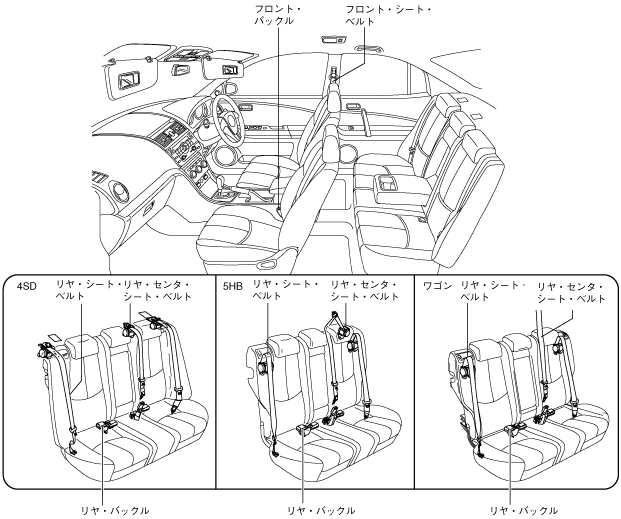 フロント・バックル

フロント・シート・ベルト

4SD

リヤ・シート・ベルト

リヤ・センタ・シート・ベルト

リヤ・バックル

5HB

リヤ・シート・ベルト

リヤ・センタ・シート・ベルト

リヤ・バックル

ワゴン

リヤ・シート・ベルト

リヤ・センタ・シート・ベルト

リヤ・バックル