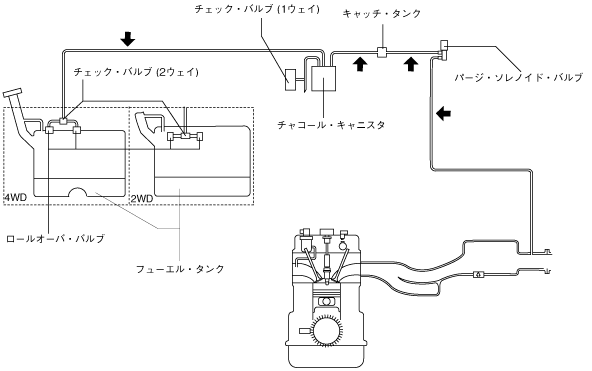 チェック・バルブ (1ウェイ)
キャッチ・タンク
チェック・バルブ (2ウェイ)
パージ・ソレノイド・バルブ
チャコール・キャニスタ
4WD
2WD
ロールオーバ・バルブ
フューエル・タンク